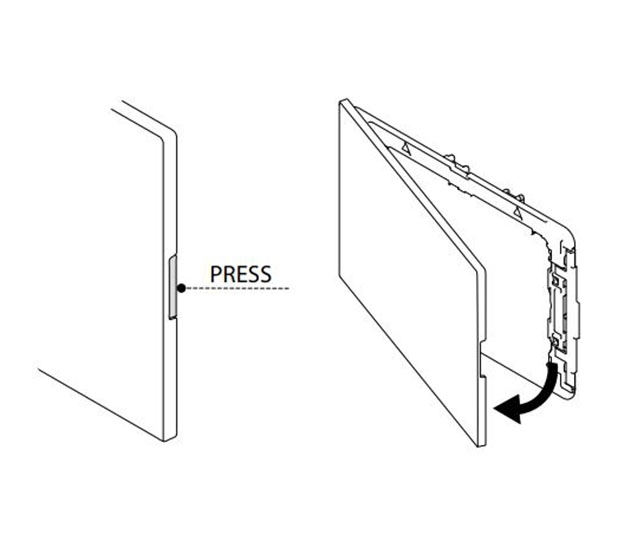 PRESS